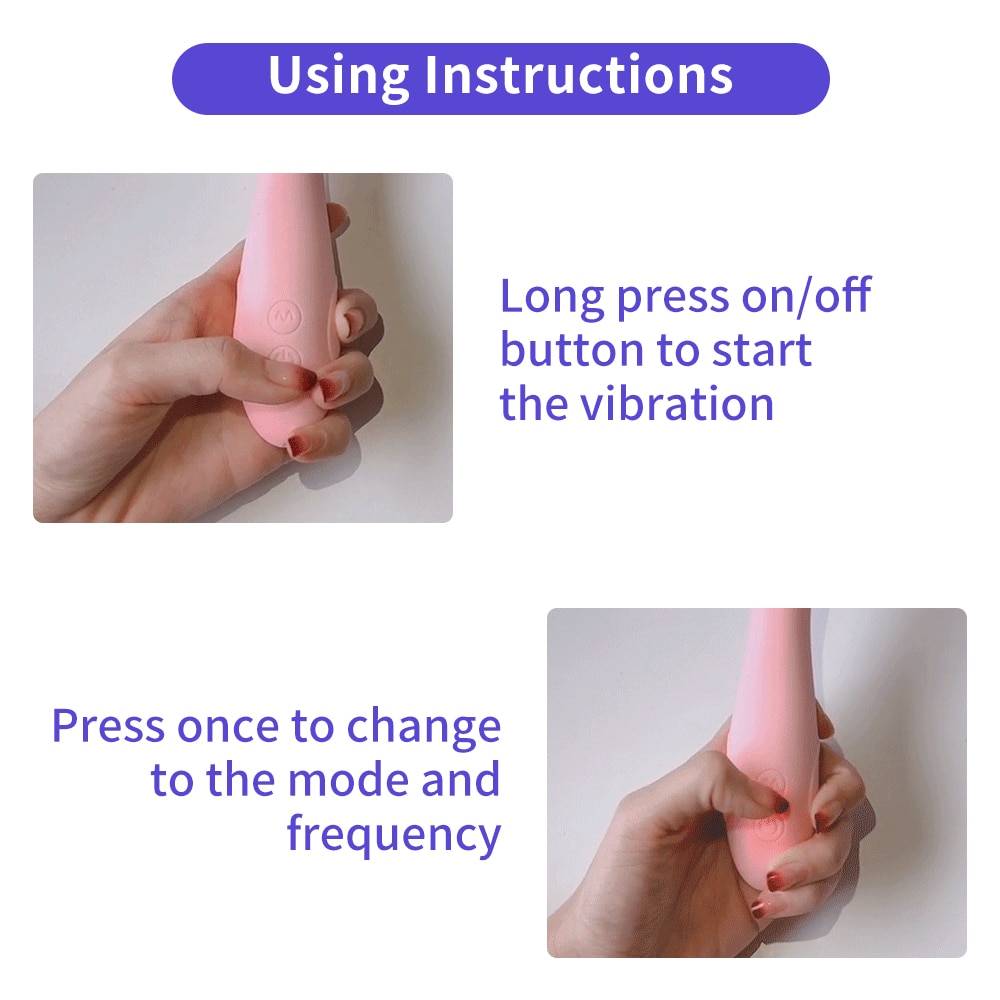 Using Instructions

Long press on/off button to start the vibration

Press once to change to the mode and frequency